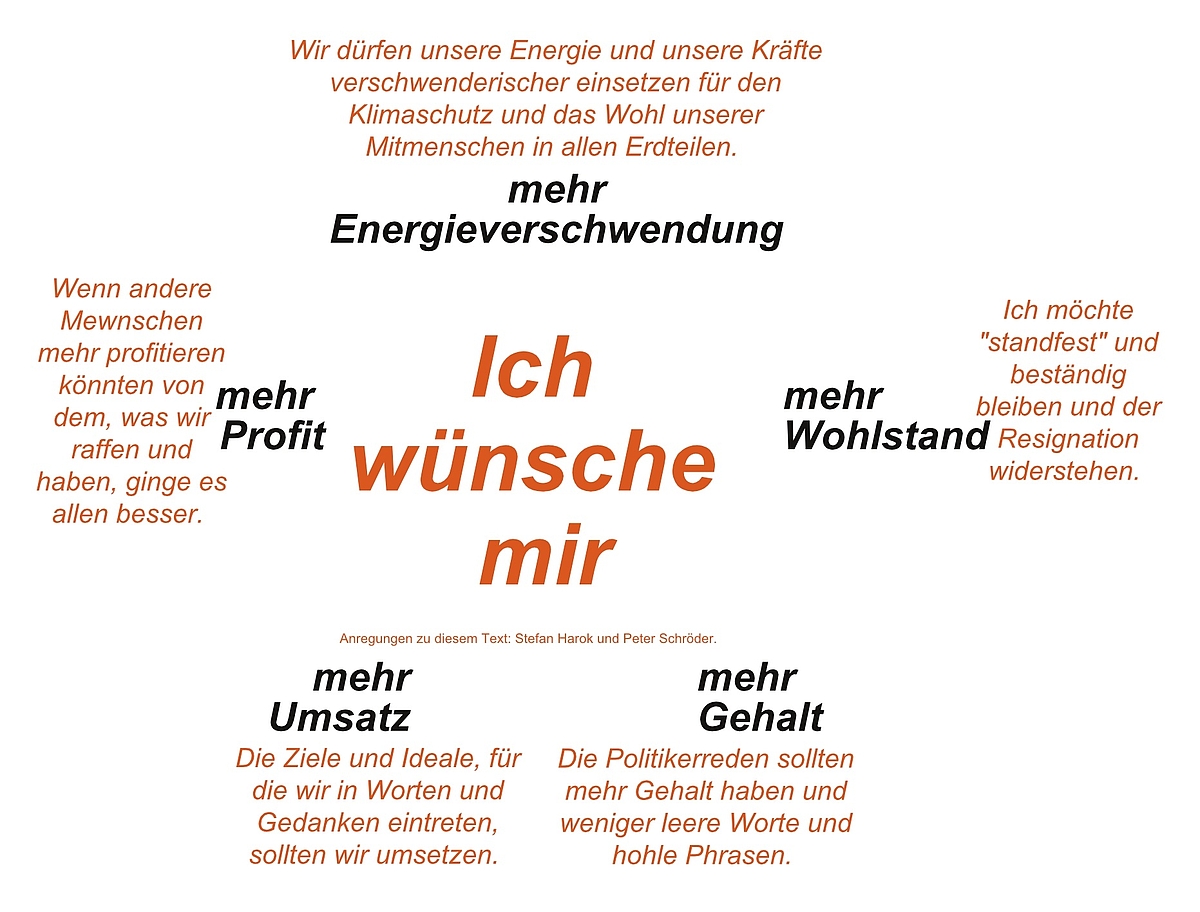 Wir dürfen unsere Energie und unsere Kräfte verschwenderischer einsetzen für den Klimaschutz und das Wohl unserer Mitmenschen in allen Erdteilen.

mehr
Energieverschwendung

Wenn andere Mewnschen mehr profitieren könnten von dem, was wir raffen und haben, ginge es allen besser.

mehr
Profit

Ich
wünsche
mir

mehr
Wohlstand

Ich möchte "standfest" und beständig bleiben und der Resignation widerstehen.

Anregungen zu diesem Text: Stefan Harok und Peter Schröder.

mehr
Umsatz

Die Ziele und Ideale, für die wir in Worten und Gedanken eintreten, sollten wir umsetzen.

mehr
Gehalt

Die Politikerreden sollten mehr Gehalt haben und weniger leere Worte und hohle Phrasen.