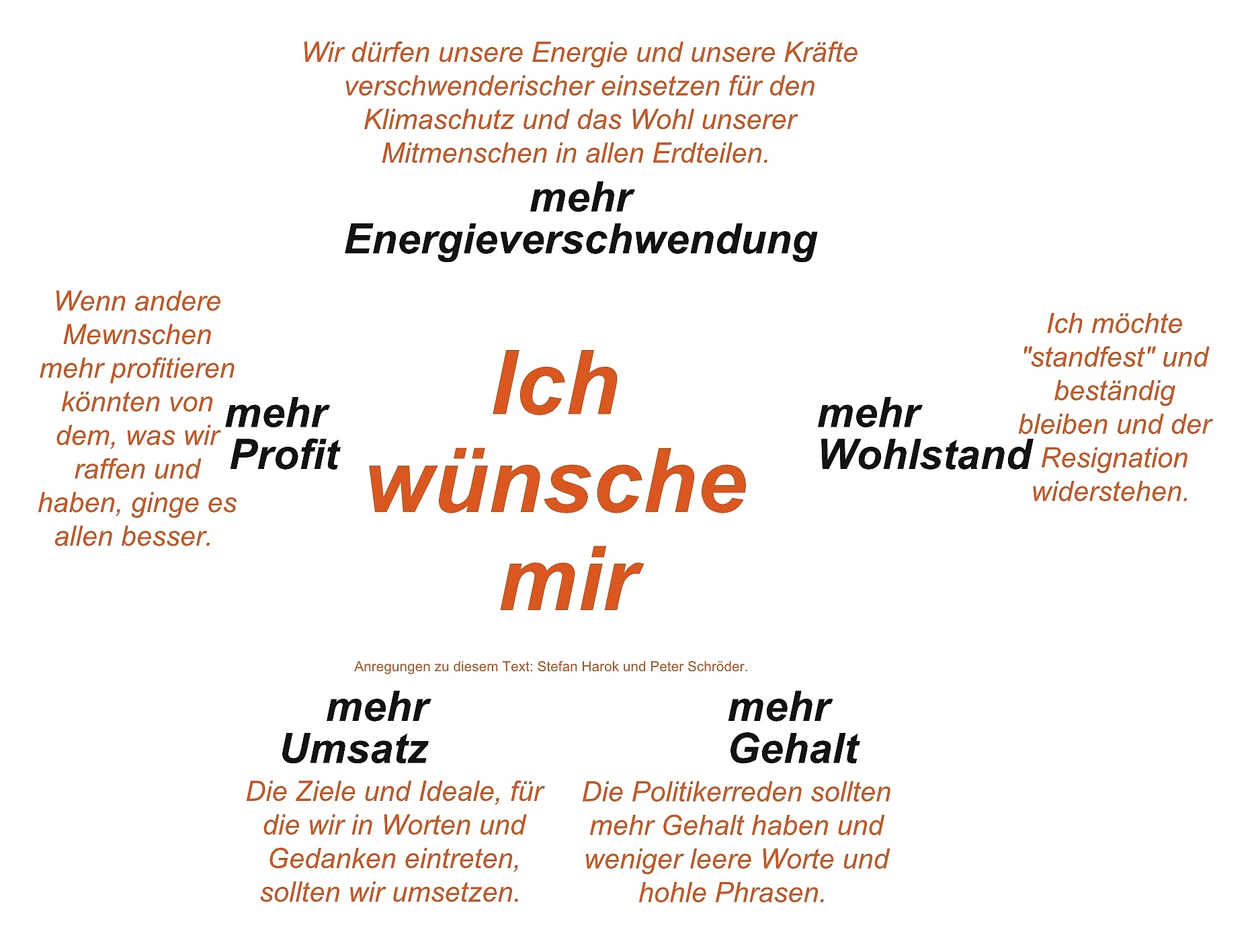 Wir dürfen unsere Energie und unsere Kräfte verschwenderischer einsetzen für den Klimaschutz und das Wohl unserer Mitmenschen in allen Erdteilen.

mehr
Energieverschwendung

Wenn andere Mewnschen mehr profitieren könnten von dem, was wir raffen und haben, ginge es allen besser.

mehr
Profit

Ich
wünsche
mir

mehr
Wohlstand

Ich möchte "standfest" und beständig bleiben und der Resignation widerstehen.

Anregungen zu diesem Text: Stefan Harok und Peter Schröder.

mehr
Umsatz

Die Ziele und Ideale, für die wir in Worten und Gedanken eintreten, sollten wir umsetzen.

mehr
Gehalt

Die Politikerreden sollten mehr Gehalt haben und weniger leere Worte und hohle Phrasen.